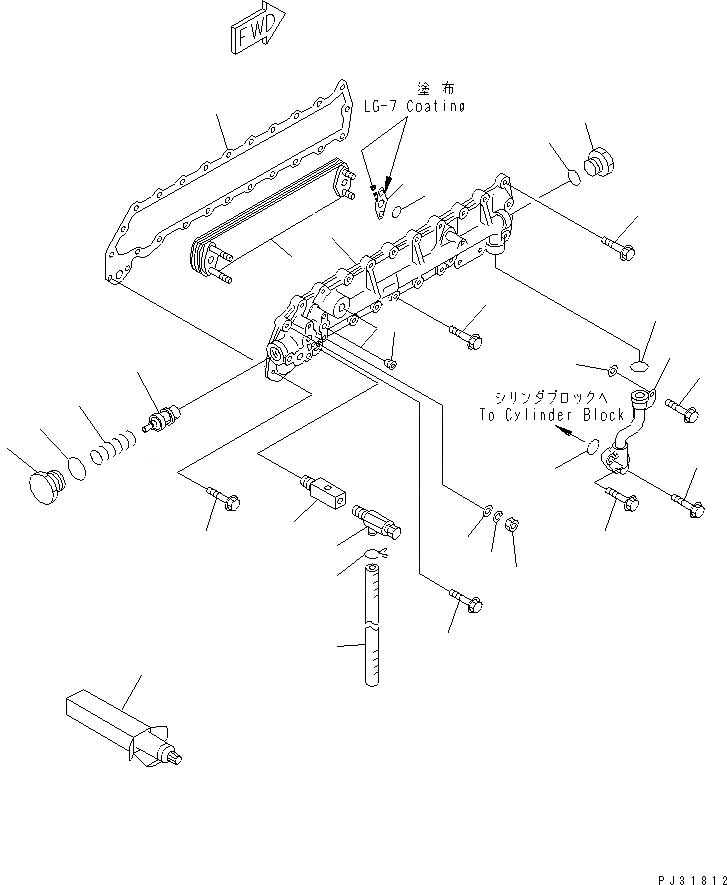 FWD

塗布
LG-7 Coating

シリンダブロックへ
To Cylinder Block

PJ31812