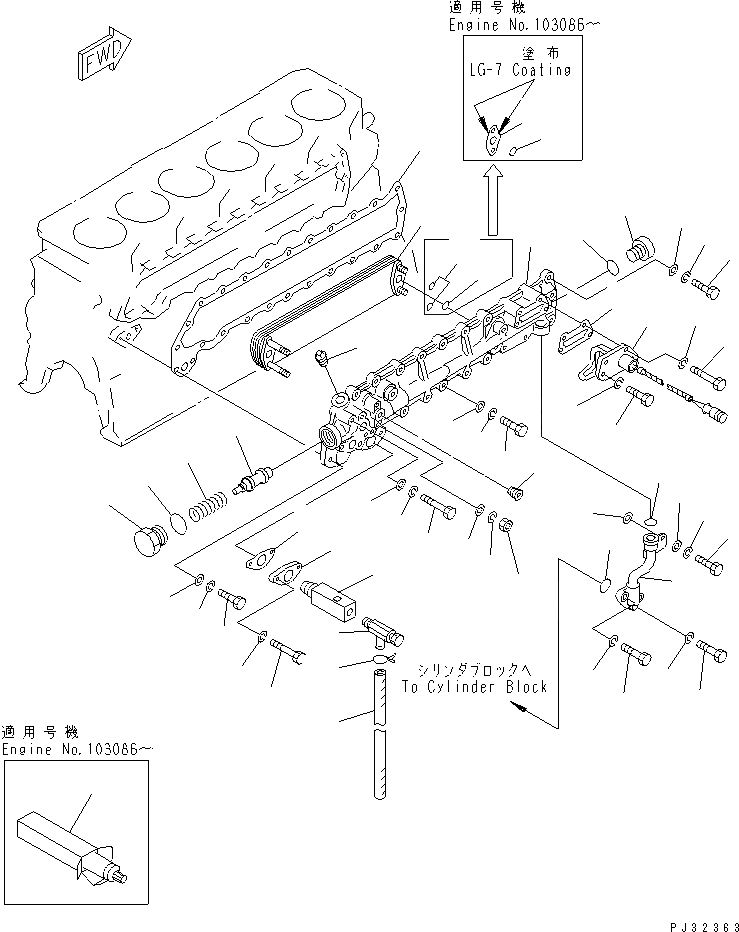 適用号機
Engine No.103086~

塗布
LG-7 Coating

FWD

シリンダブロックへ
To Cylinder Block

適用号機
Engine No.103086~

PJ32363