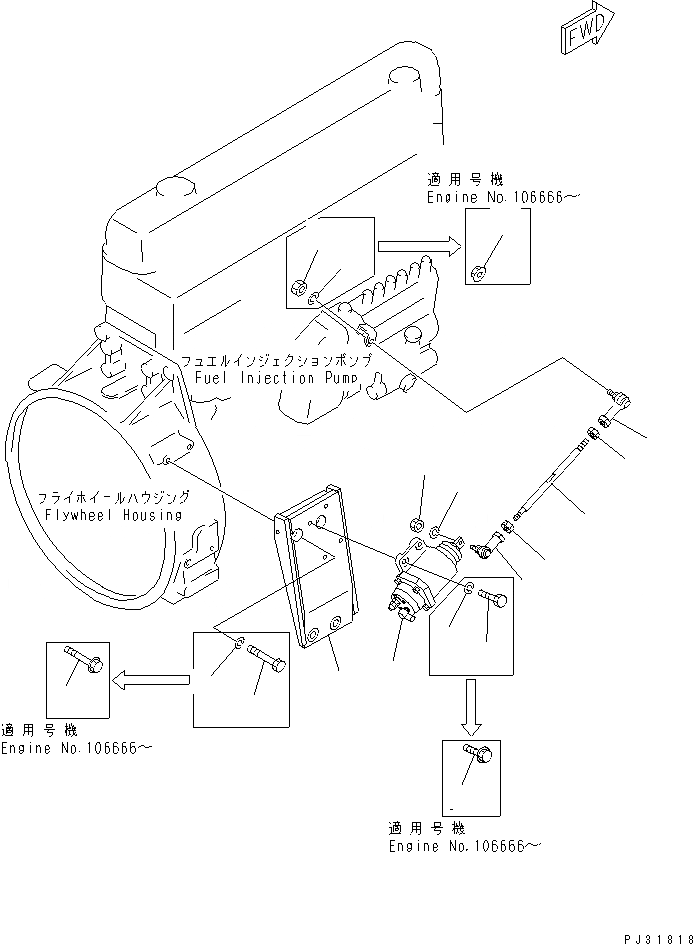 FWD

適用号機
Engine No.106666~

フュエルインジェクションポンプ
Fuel Injection Pump

フライホイールハウジング
Flywheel Housing

適用号機
Engine No.106666~

適用号機
Engine No.106666~

PJ31818