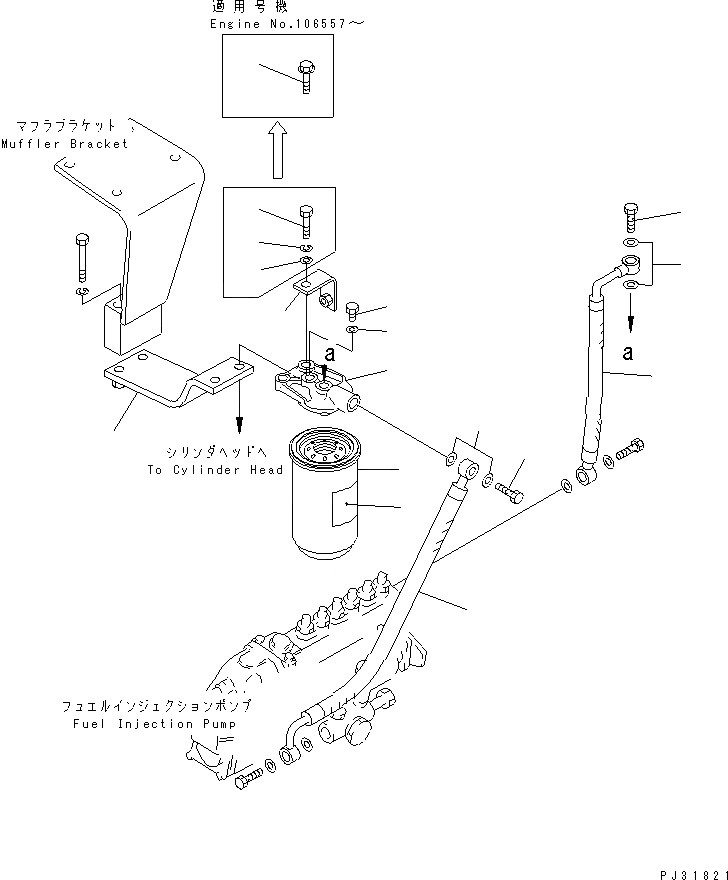 適用号機
Engine No.106557～

マフラブラケット
Muffler Bracket

a

a

シリンダヘッドへ
To Cylinder Head

フュエルインジェクションポンプ
Fuel Injection Pump

PJ31821