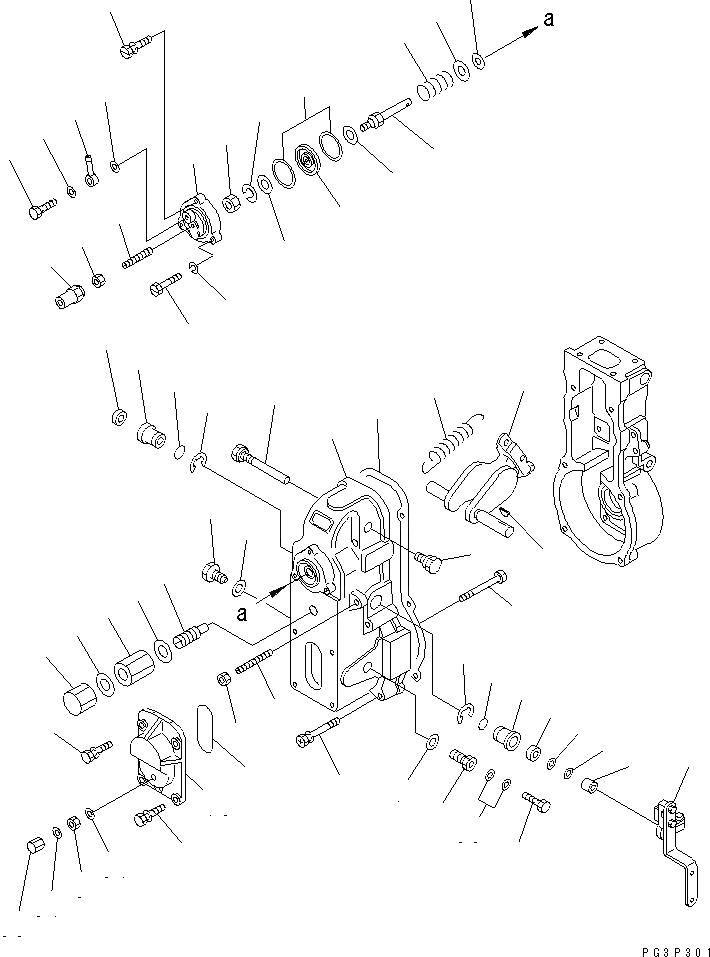 a

a

PG3P301