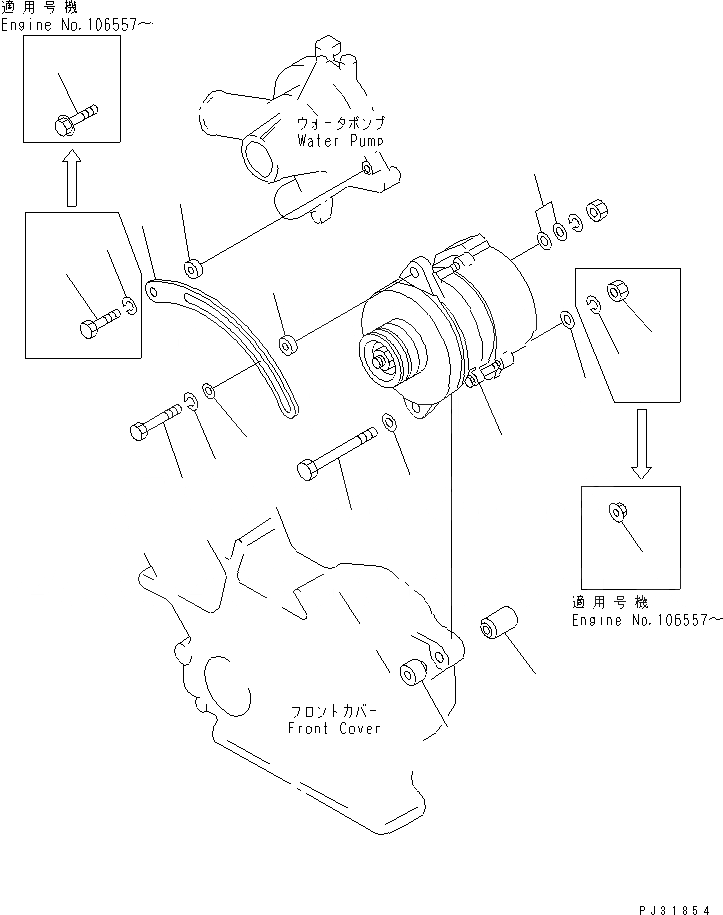 適用号機
Engine No.106557～

ウォータポンプ
Water Pump

適用号機
Engine No.106557～

フロントカバー
Front Cover

PJ31854