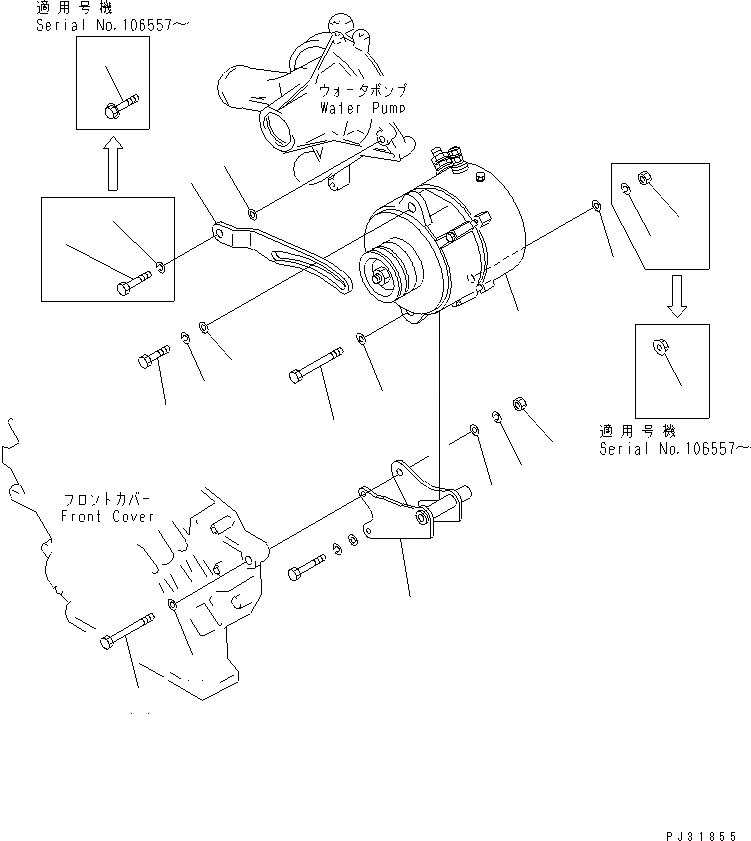 適用号機
Serial No.106557~

ウォータポンプ
Water Pump

適用号機
Serial No.106557~

フロントカバー
Front Cover

PJ31855