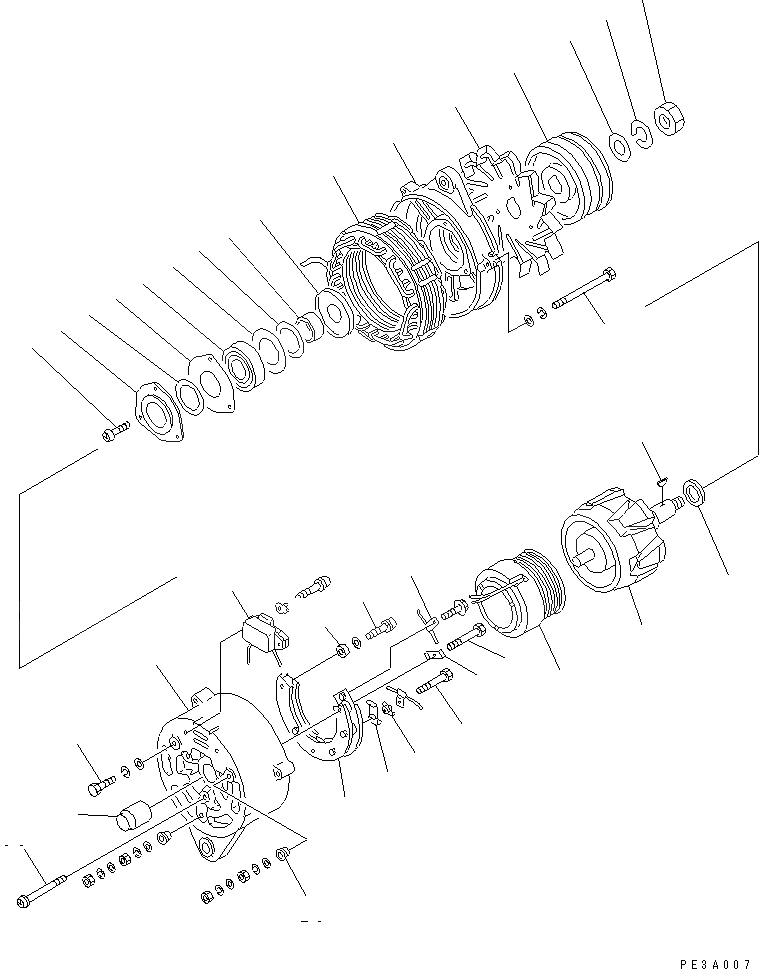 PE3A007