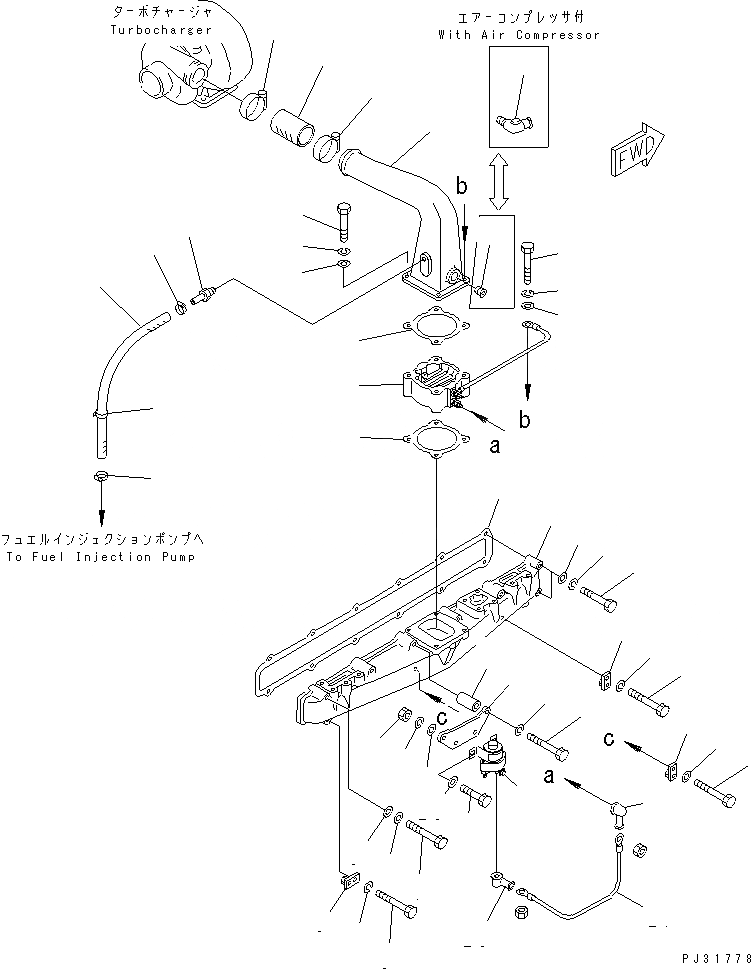 ターボチャージャ
Turbocharger

エアーコンプレッサ付
With Air Compressor

FWD

b

b

a

フュエルインジェクションポンプへ
To Fuel Injection Pump

c

c

a

PJ31778