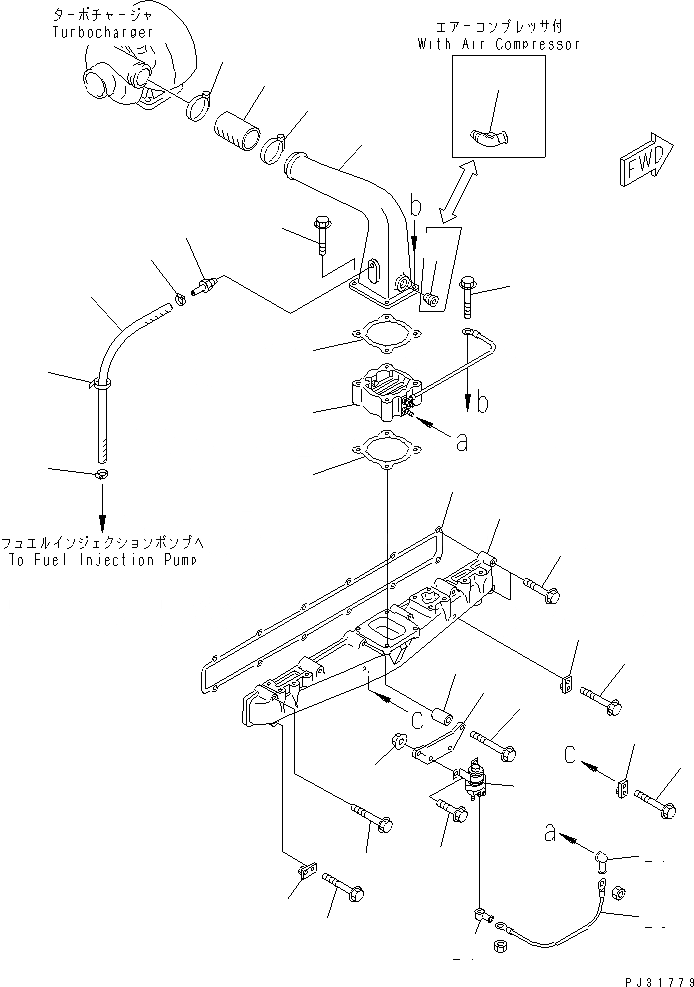 ターボチャージャ
Turbocharger

エアーコンプレッサ付
With Air Compressor

FWD

b

b

a

フュエルインジェクションポンプへ
To Fuel Injection Pump

c

c

a

PJ31779