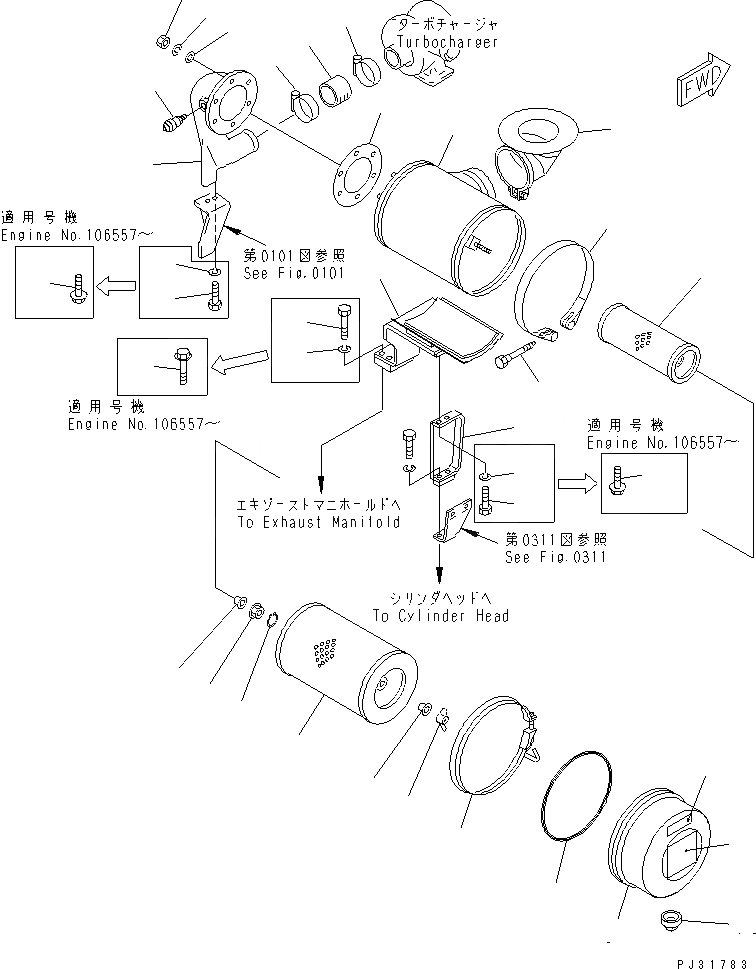 ターボチャージャ
Turbocharger

FWD

適用号機
Engine No.106557～

第0101図参照
See Fig.0101

適用号機
Engine No.106557～

適用号機
Engine No.106557～

エキゾーストマニホールドへ
To Exhaust Manifold

第0311図参照
See Fig.0311

シリンダヘッドへ
To Cylinder Head

PJ31783