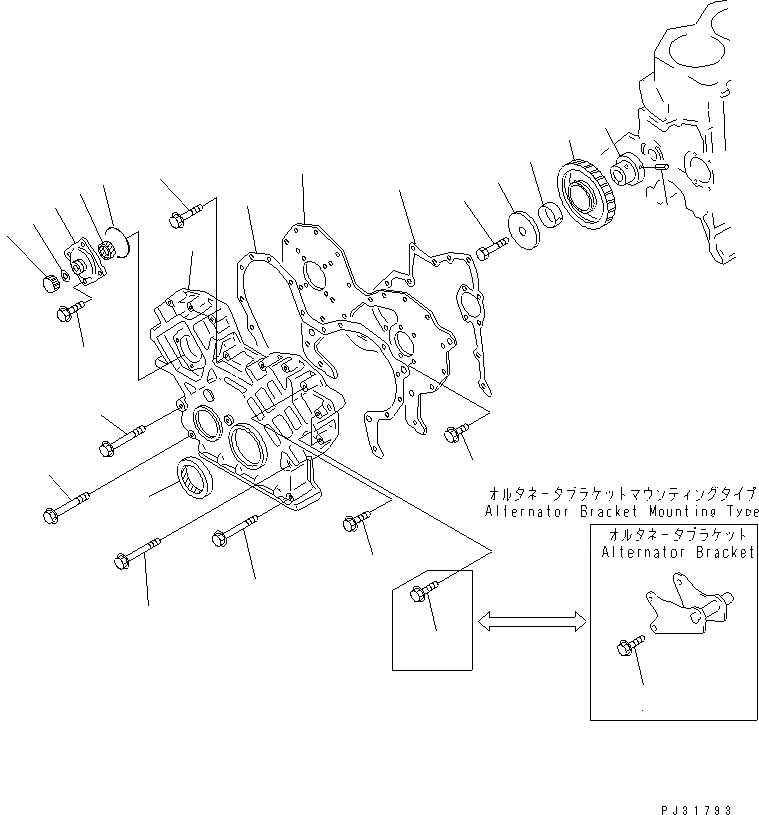 オルタネータブラケットマウンティングタイプ
Alternator Bracket Mounting Type

オルタネータブラケット
Alternator Bracket

PJ31793