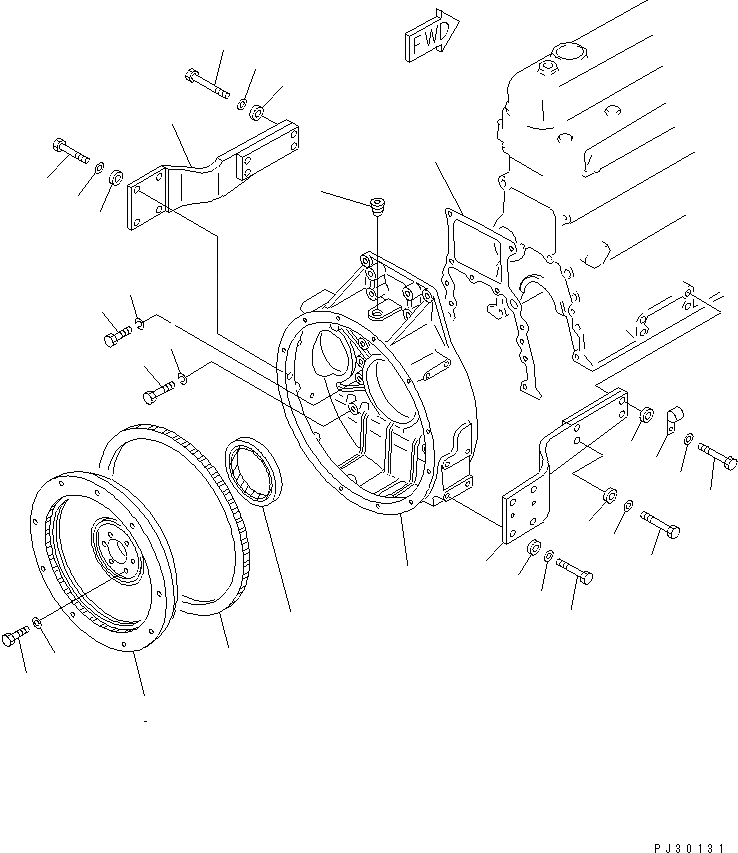 FWD

PJ30131