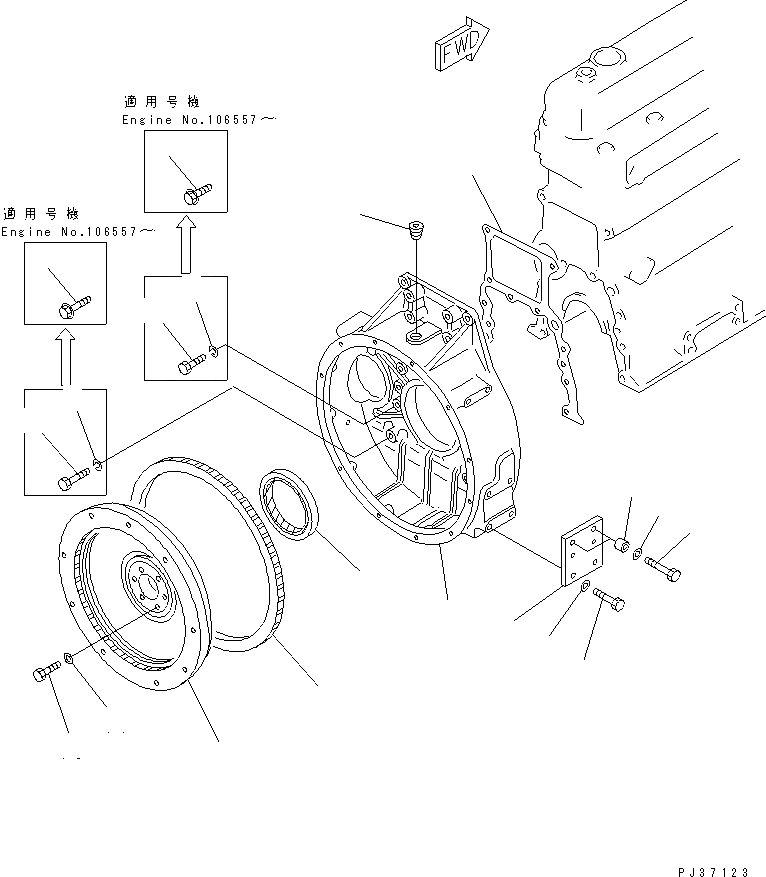 FWD

適用号機
Engine No.106557～

適用号機
Engine No.106557～

PJ37123