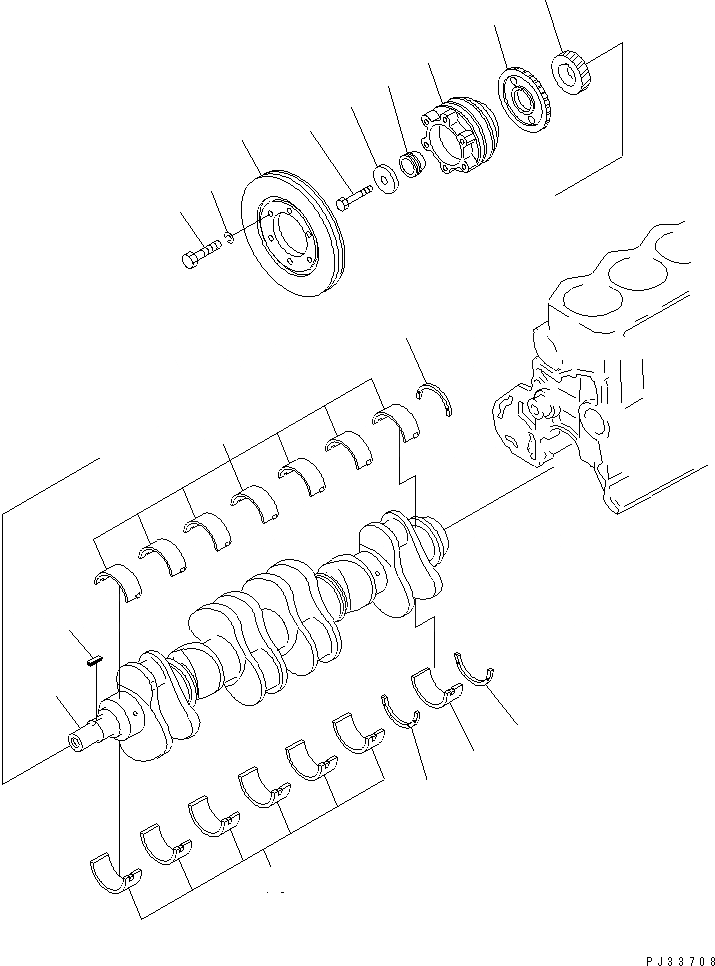 PJ33708