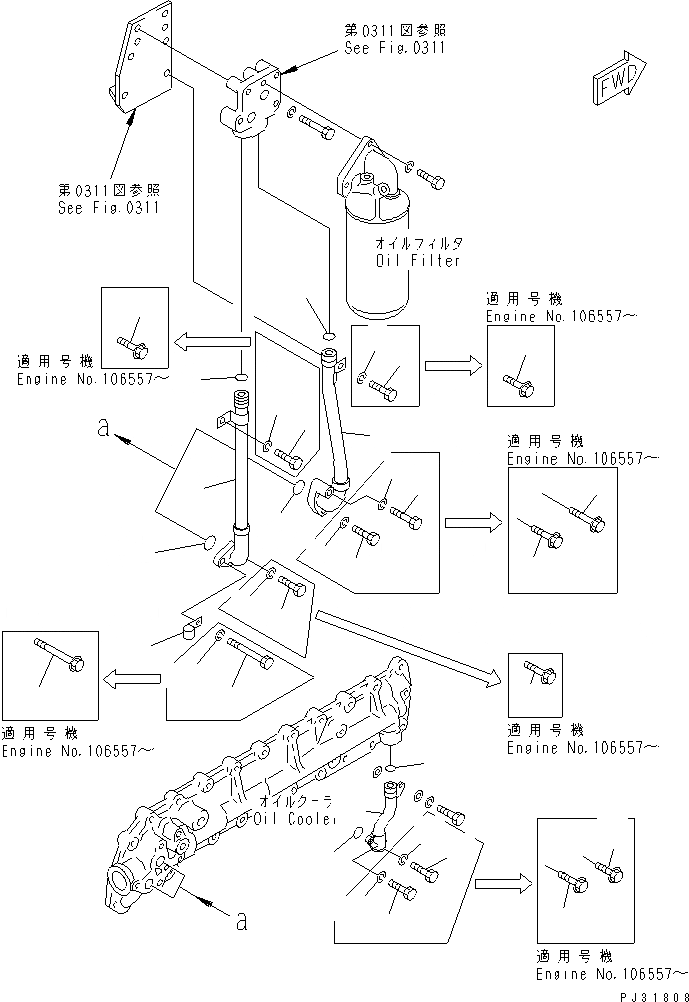 第0311図参照
See Fig.0311

FWD

第0311図参照
See Fig.0311

オイルフィルタ
Oil Filter

適用号機
Engine No.106557～

適用号機
Engine No.106557～

a

適用号機
Engine No.106557～

適用号機
Engine No.106557～

適用号機
Engine No.106557～

オイルクーラ
Oil Cooler

a

適用号機
Engine No.106557～

PJ31808