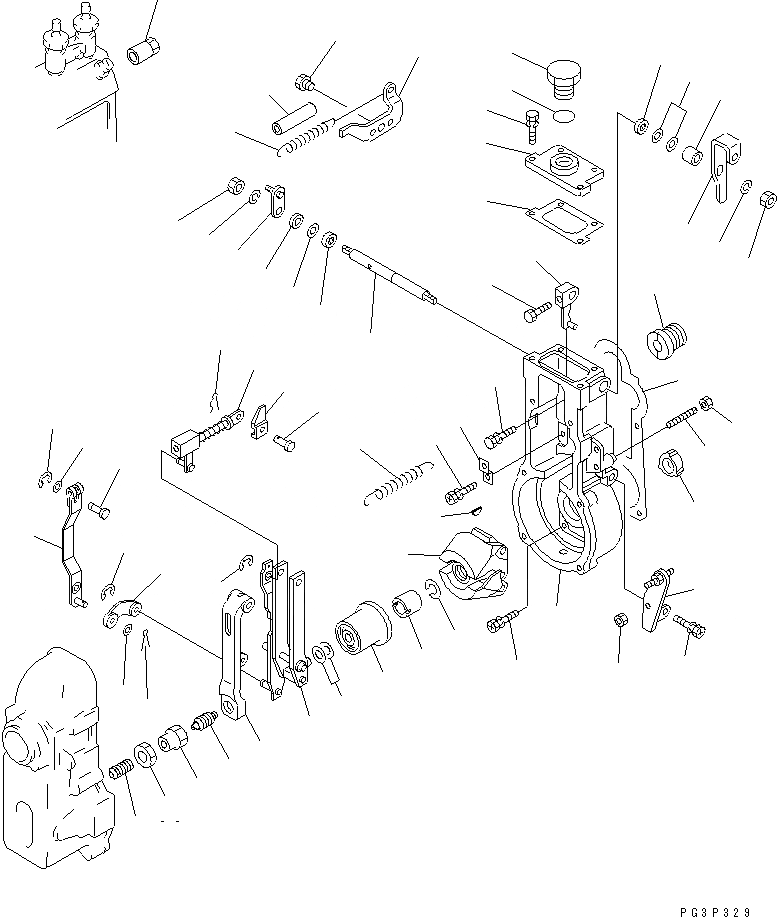 PG3P329