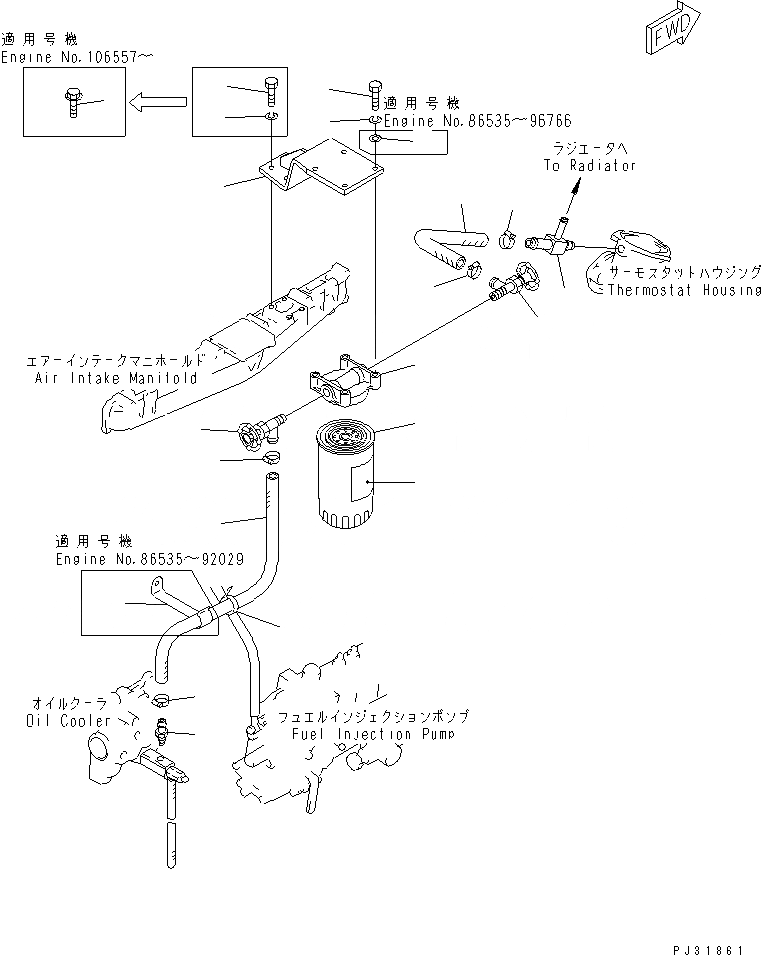 FWD

適用号機
Engine No.106557～

適用号機
Engine No.86535～96766

ラジエータへ
To Radiator

サーモスタットハウジング
Thermostat Housing

エアーインテークマニホールド
Air Intake Manifold

適用号機
Engine No.86535～92029

オイルクーラ
Oil Cooler

フュエルインジェクションポンプ
Fuel Injection Pump

PJ31861