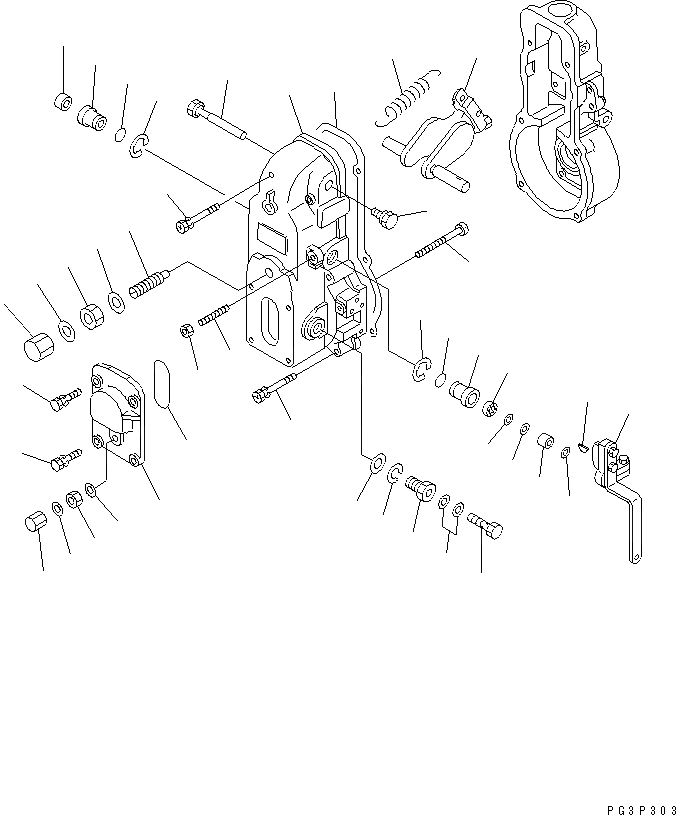 PG3P303