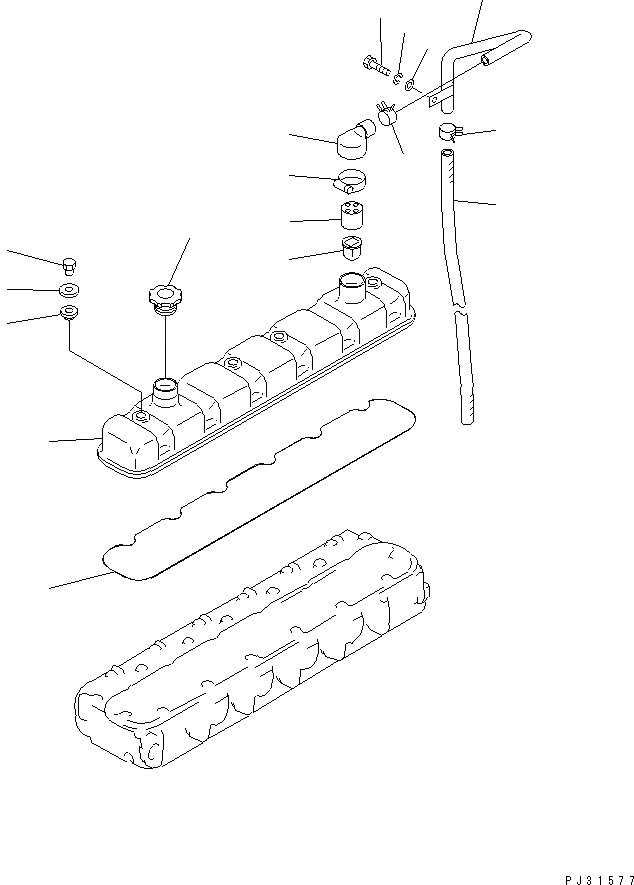 PJ31577