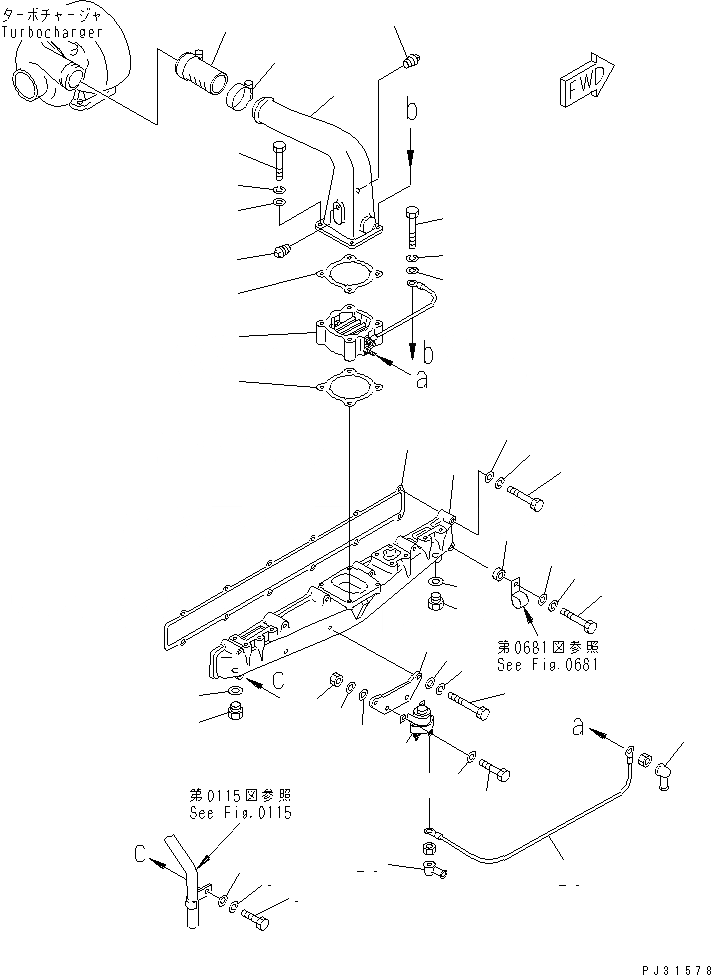 ターボチャージャ
Turbocharger

FWD

b

b

a

第0681図参照
See Fig.0681

C

a

第0115図参照
See Fig.0115

C

PJ31578