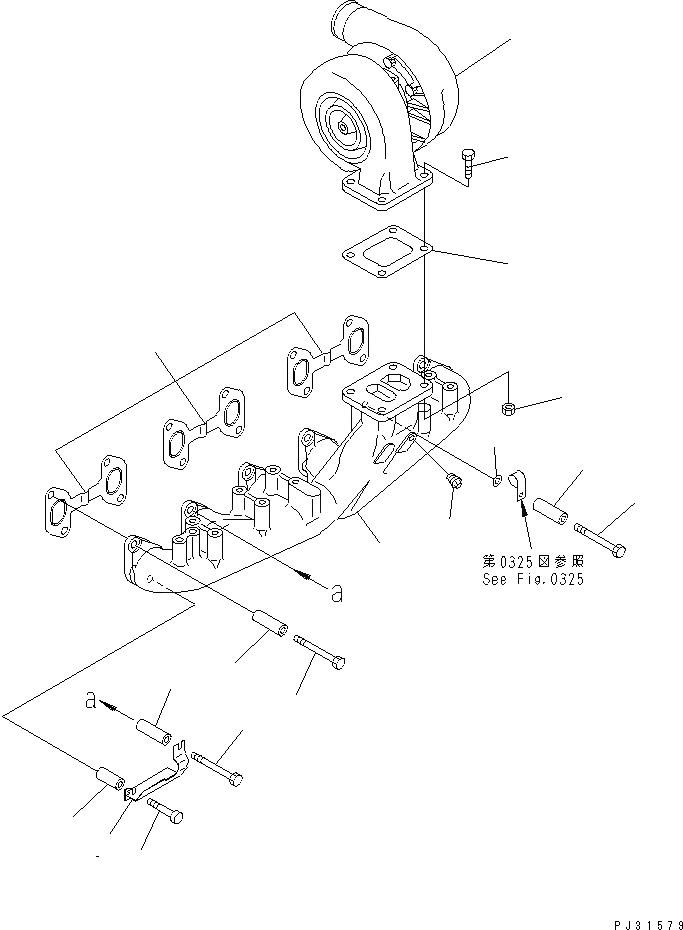 第0325図参照
See Fig.0325

a

a

PJ31579