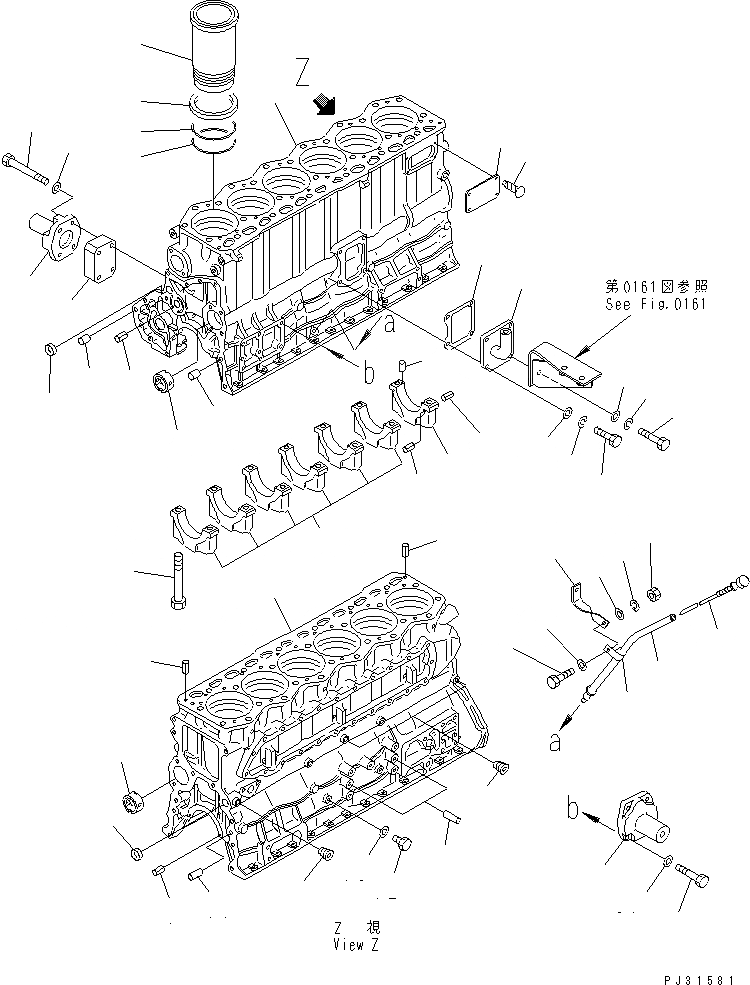 Z

第0161図参照
See Fig.0161

a

b

a

b

Z 視
View Z

PJ31581