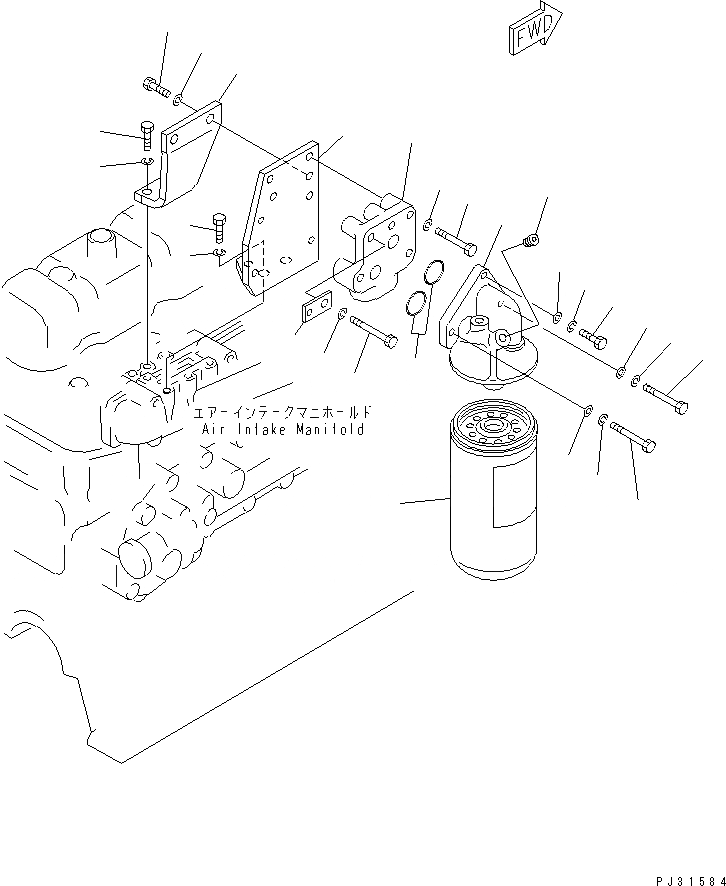 FWD

エアーインテークマニホールド
Air Intake Manifold

PJ31584