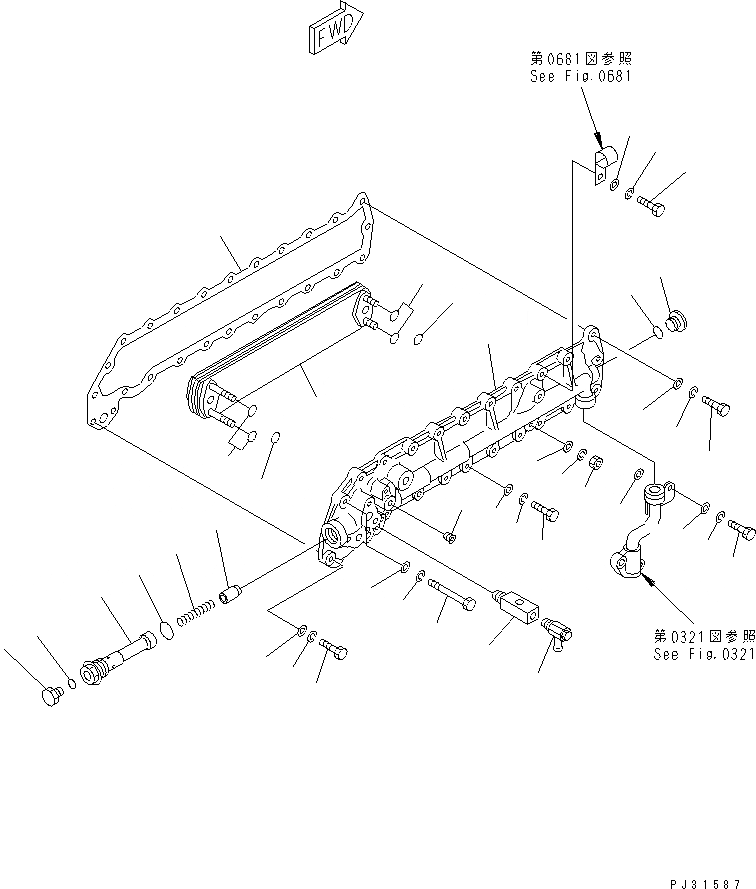 FWD

第0681図参照
See Fig.0681

第0321図参照
See Fig.0321

PJ31587