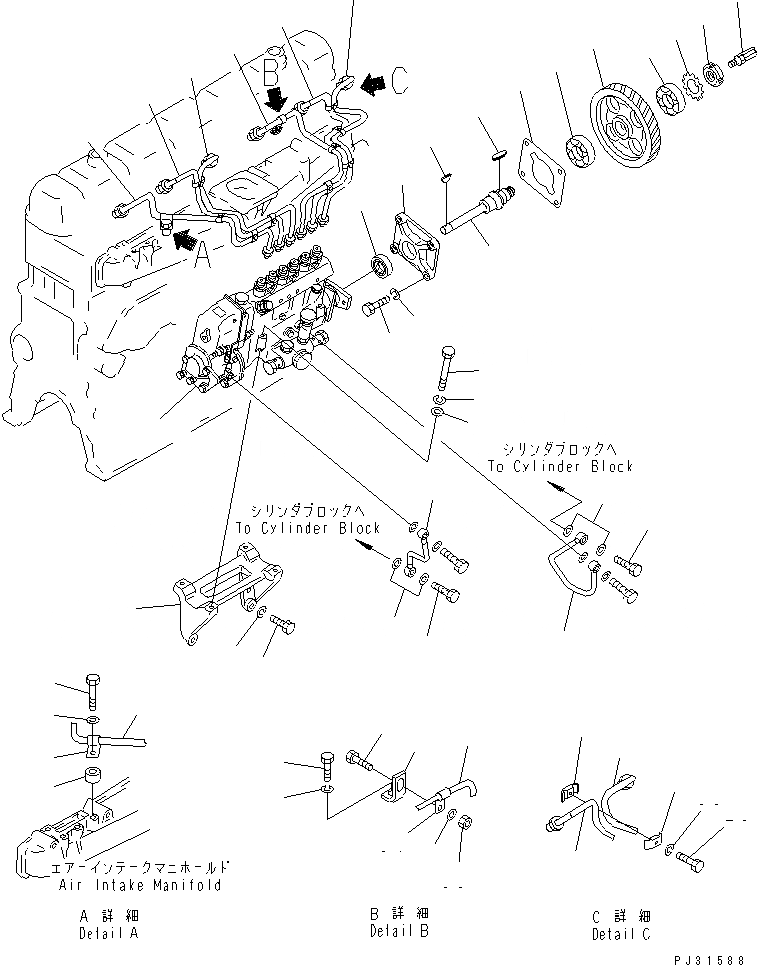 B

C

A

シリンダブロックへ
To Cylinder Block

シリンダブロックへ
To Cylinder Block

エアーインテークマニホールド
Air Intake Manifold

A 詳 細
Detail A

B 詳 細
Detail B

C 詳 細
Detail C

PJ31588