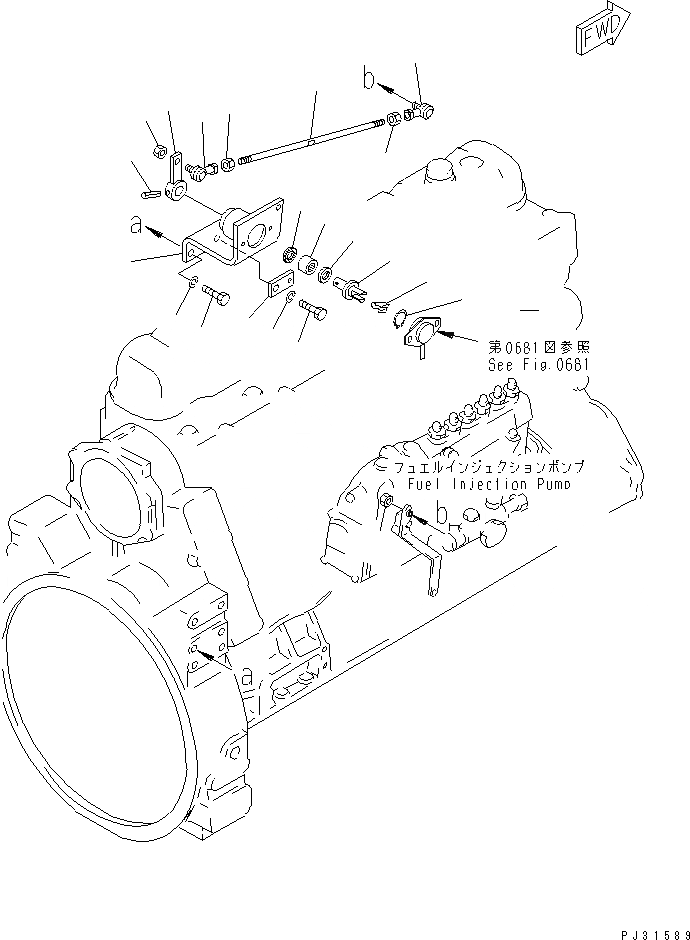 FWD

b

a

第0681図参照
See Fig.0681

フュエルインジェクションポンプ
Fuel Injection Pump

b

a

PJ31589