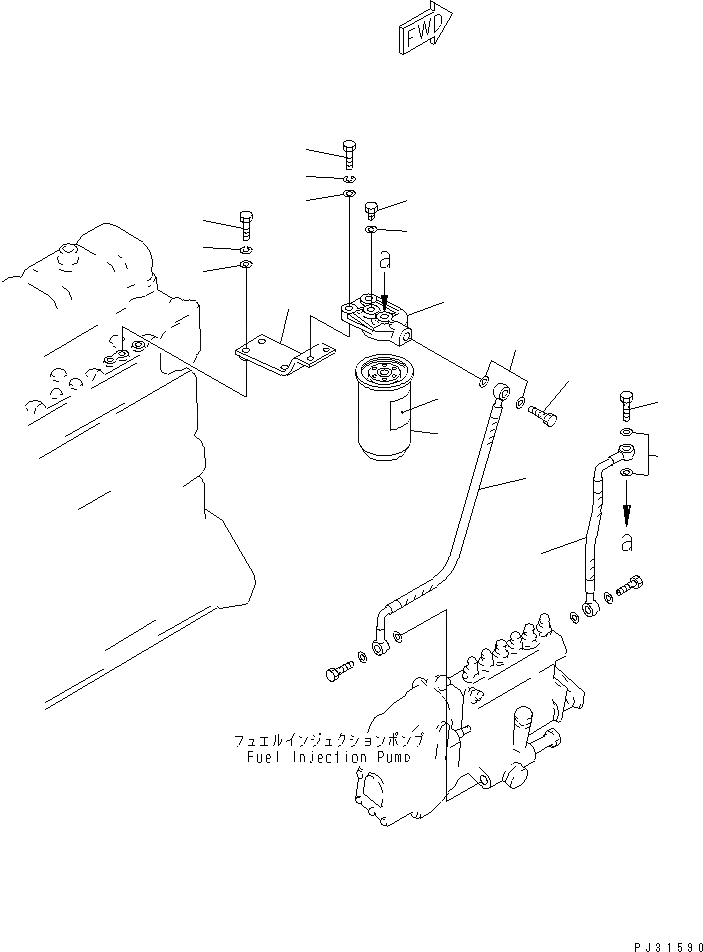 FWD

a

a

フュエルインジェクションポンプ
Fuel Injection Pump

PJ31590