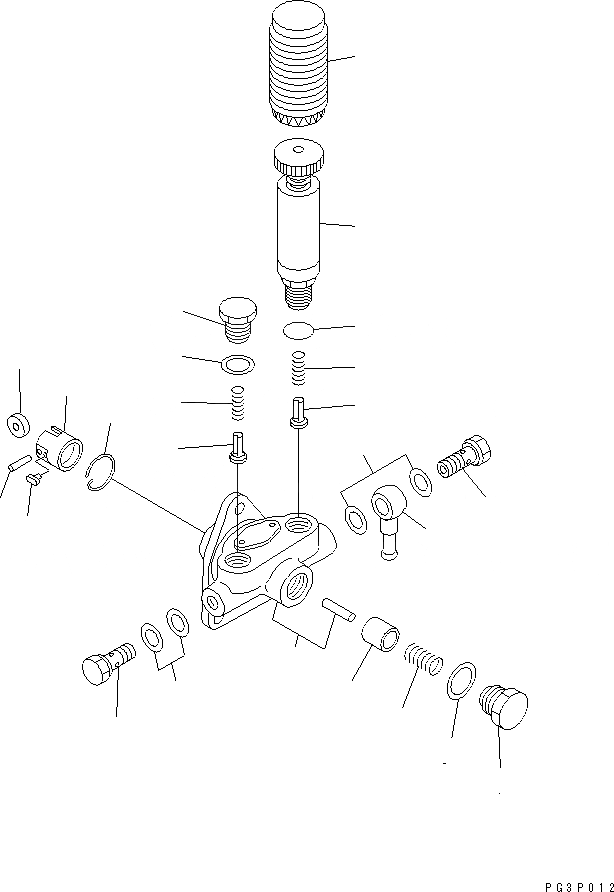 PG3P012