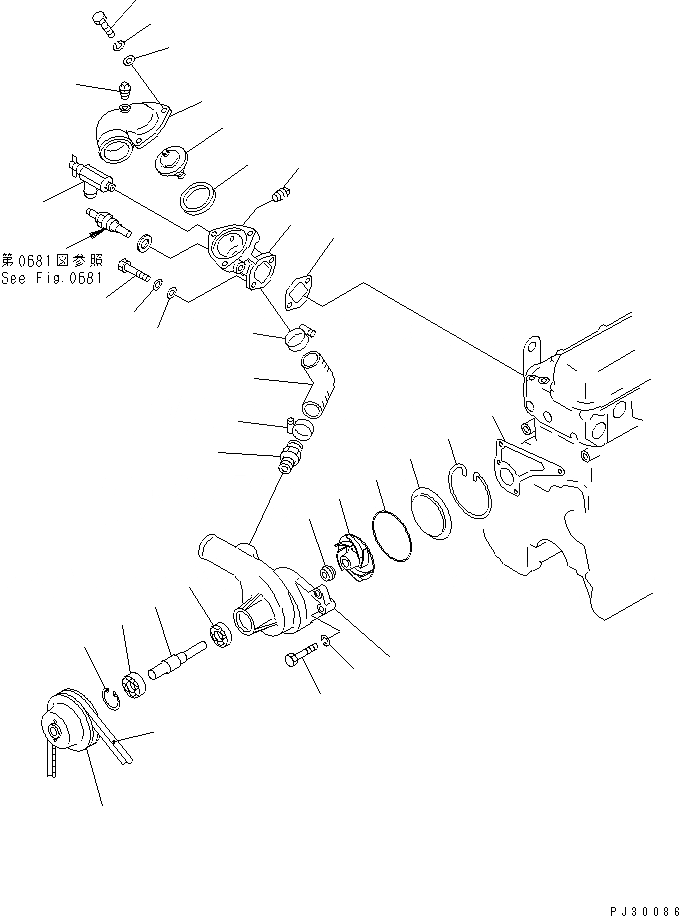 第0681図参照
See Fig.0681

PJ30086