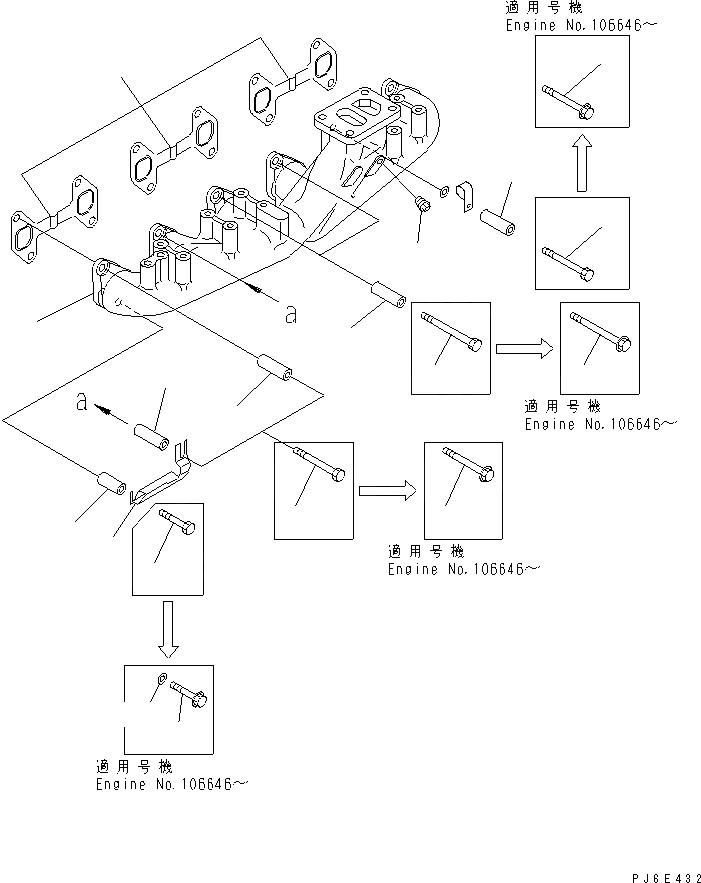 適用号機
Engine No.106646~

a

a

適用号機
Engine No.106646~

適用号機
Engine No.106646~

適用号機
Engine No.106646~

PJ6E432