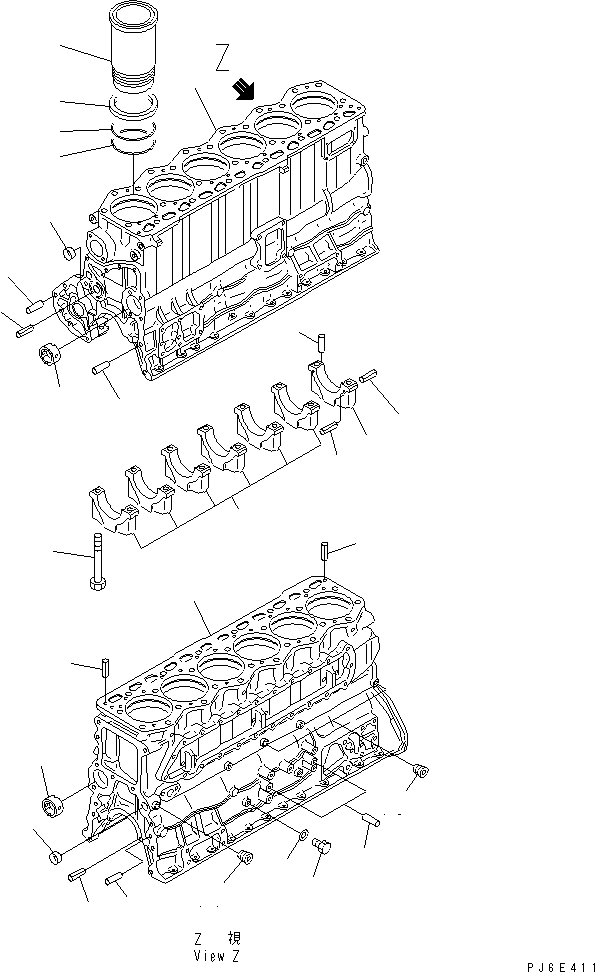 Z

Z 視
View Z

PJ6E411