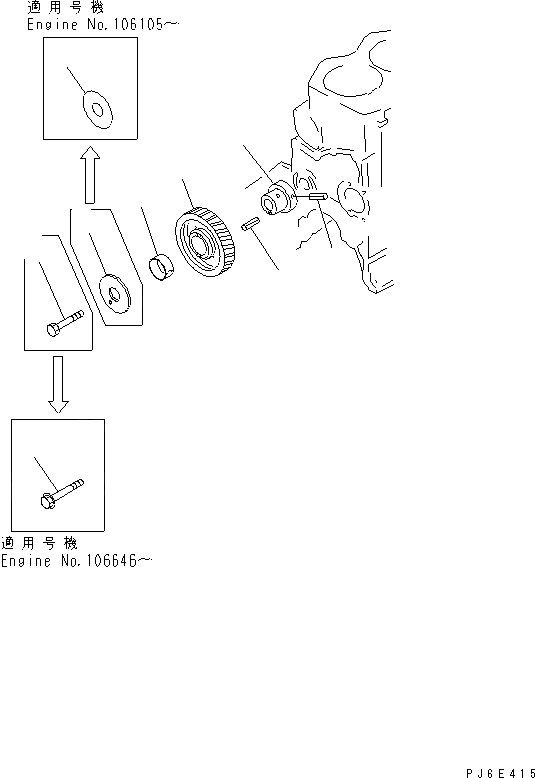 適用号機
Engine No.106105~

適用号機
Engine No.106646~

PJ6E415