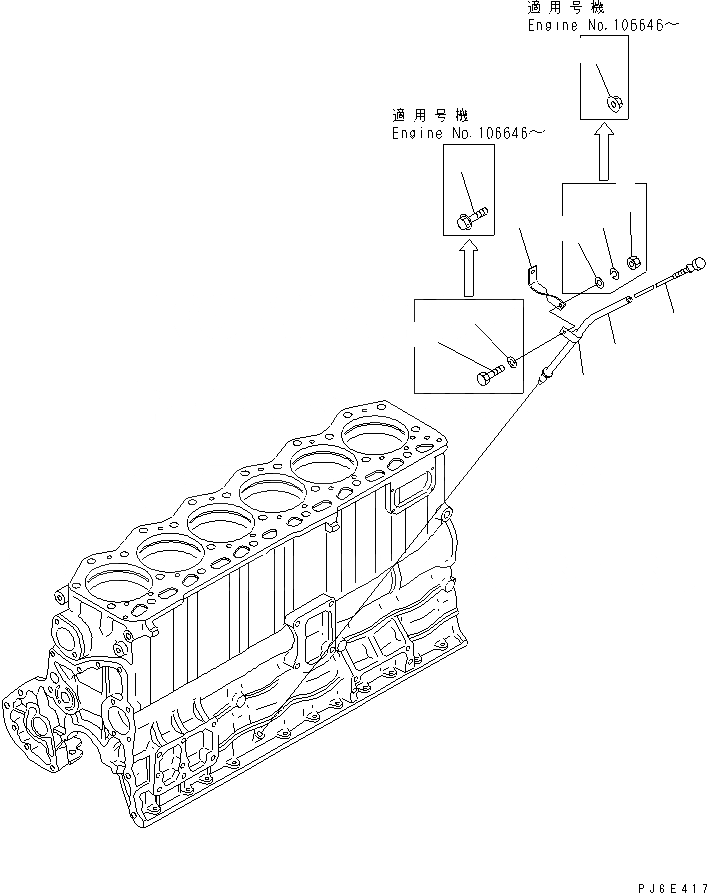 適用号機
Engine No.106646～

適用号機
Engine No.106646～

PJ6E417