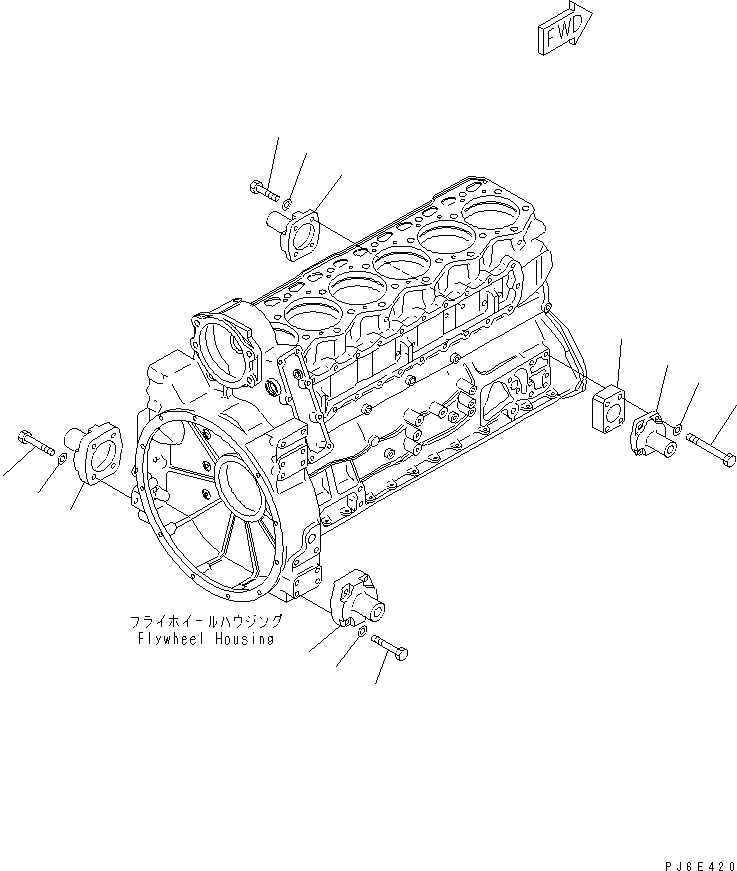 FWD

フライホイールハウジング
Flywheel Housing

PJ6E420