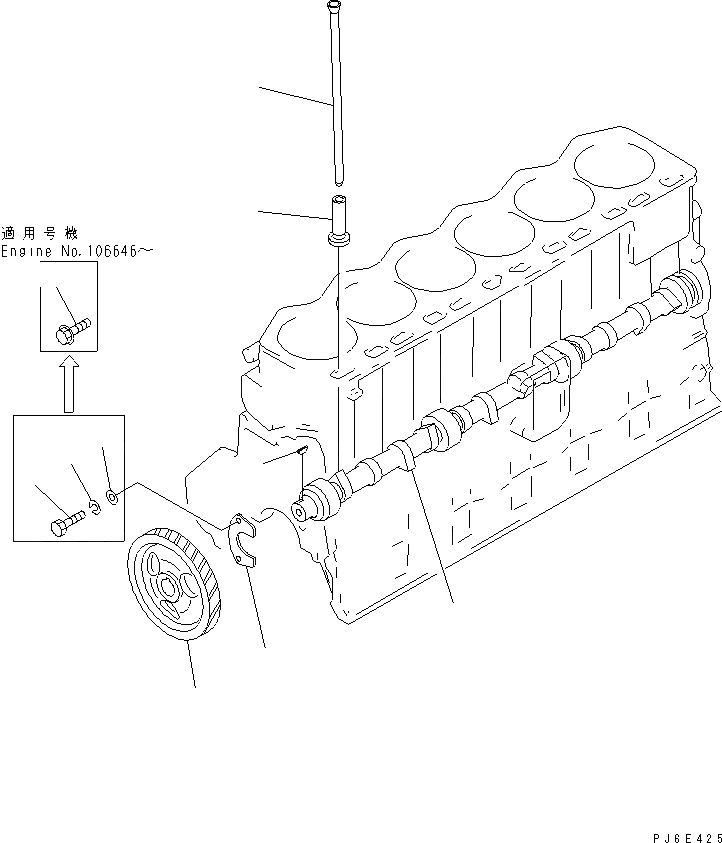 適用号機
Engine No.106646～

PJ6E425