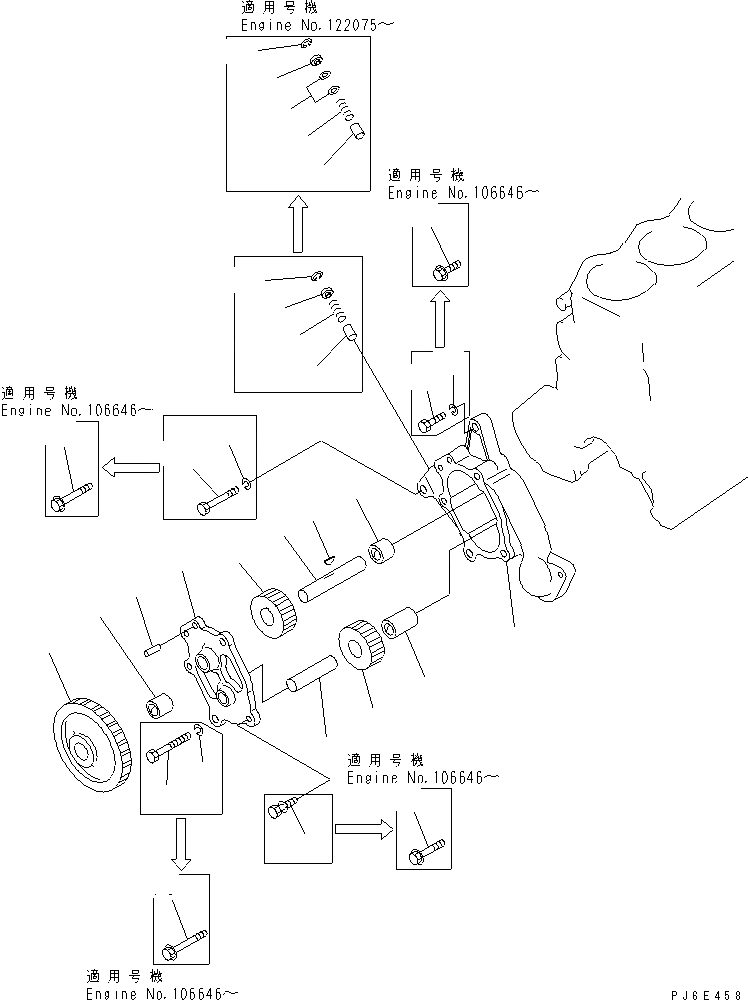 適用号機
Engine No.122075~

適用号機
Engine No.106646~

適用号機
Engine No.106646~

適用号機
Engine No.106646~

適用号機
Engine No.106646~

PJ6E458