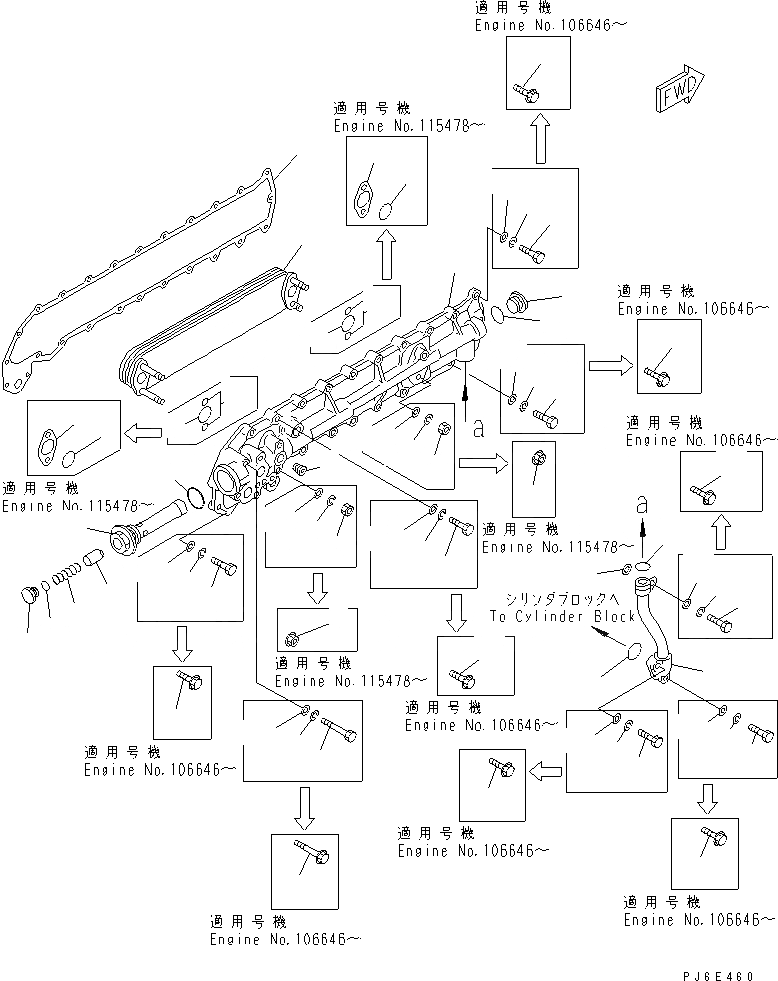 適用号機
Engine No.106646～

FWD

適用号機
Engine No.115478～

適用号機
Engine No.106646～

適用号機
Engine No.106646～

a

適用号機
Engine No.115478～

適用号機
Engine No.115478～

a

シリンダブロックへ
To Cylinder Block

適用号機
Engine No.115478～

適用号機
Engine No.106646～

適用号機
Engine No.106646～

適用号機
Engine No.106646～

適用号機
Engine No.106646～

適用号機
Engine No.106646～

PJ6E460