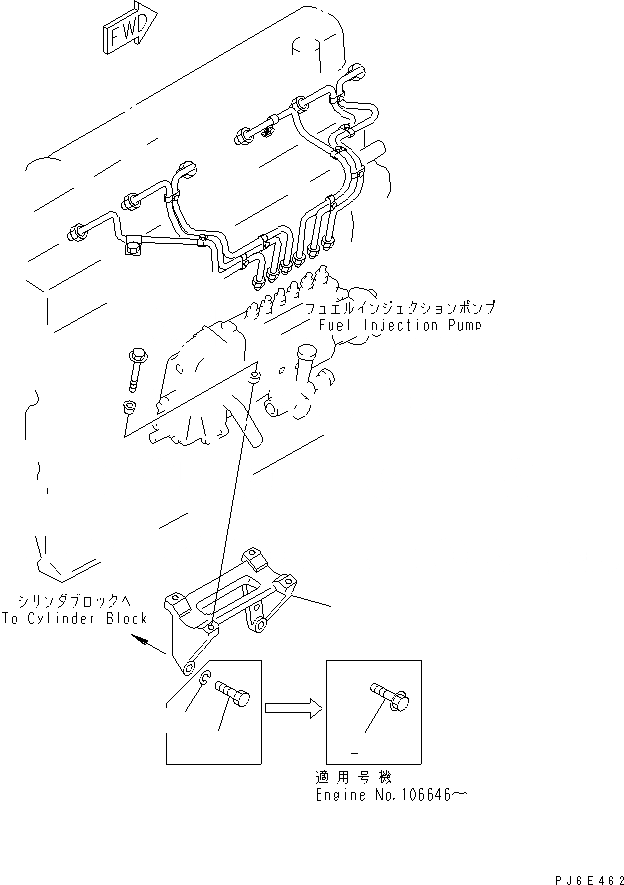 FWD

フュエルインジェクションポンプ
Fuel Injection Pump

シリンダブロックへ
To Cylinder Block

適用号機
Engine No.106646～

PJ6E462