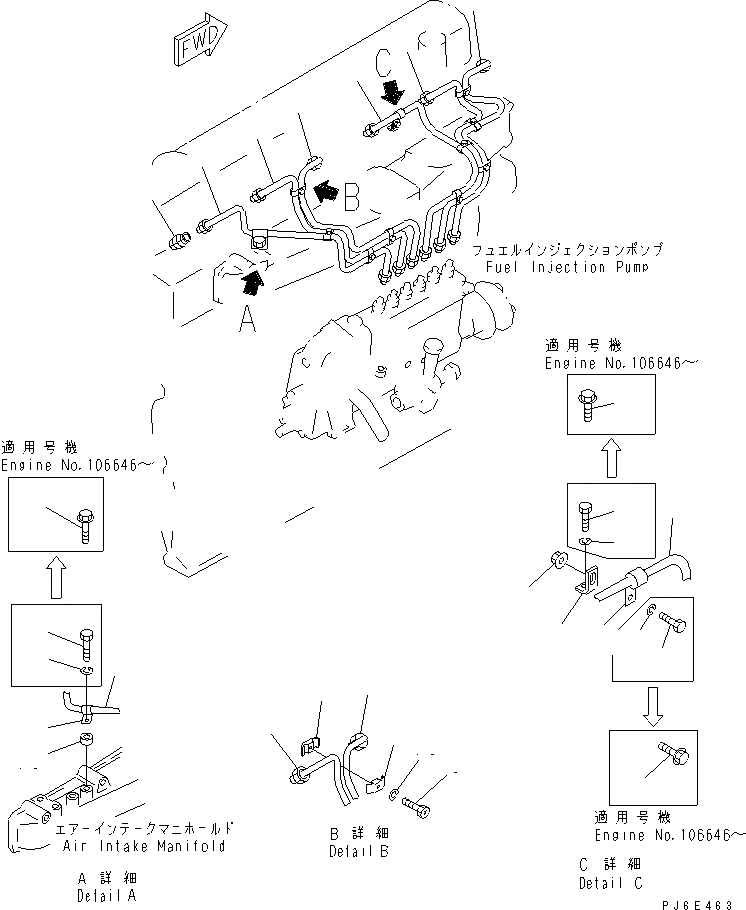 FWD

C

B

A

フュエルインジェクションポンプ
Fuel Injection Pump

適用号機
Engine No.106646～

適用号機
Engine No.106646～

エアーインテークマニホールド
Air Intake Manifold

A 詳細
Detail A

B 詳細
Detail B

適用号機
Engine No.106646～

C 詳細
Detail C

PJ6E463