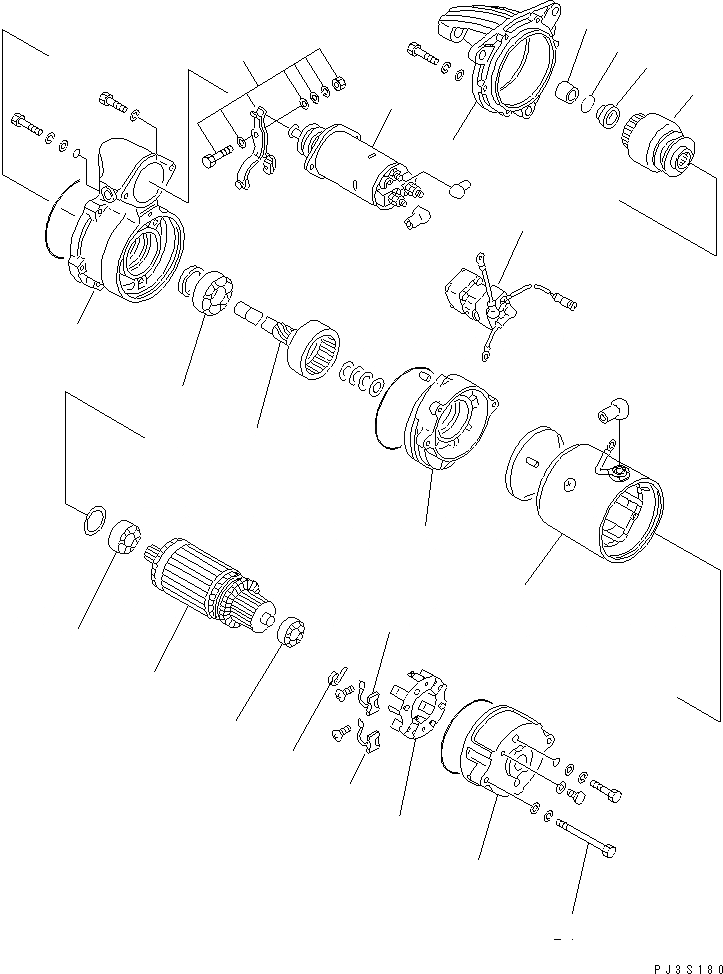 PJ3S180