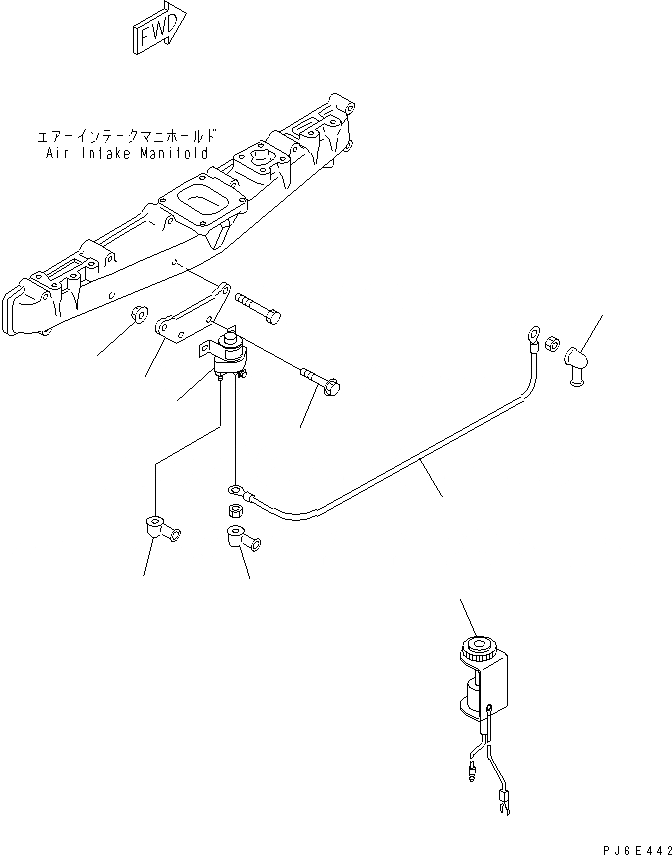 FWD

エアーインテークマニホールド
Air Intake Manifold

PJ6E442