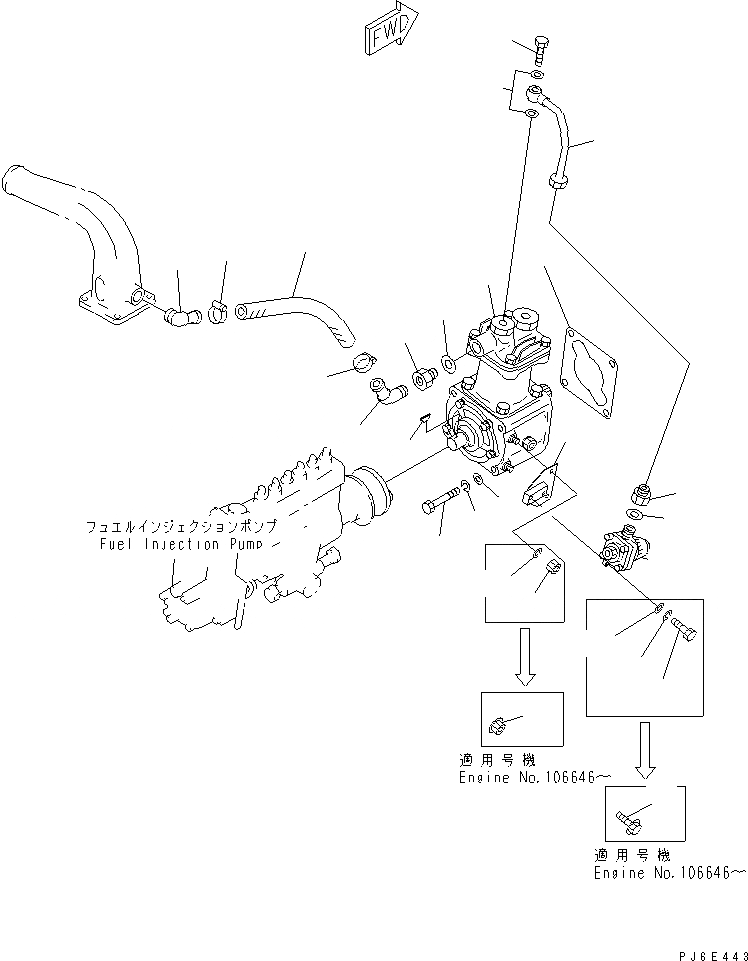 FWD

フュエルインジェクションポンプ
Fuel Injection Pump

適用号機
Engine No.106646～

適用号機
Engine No.106646～

PJ6E443