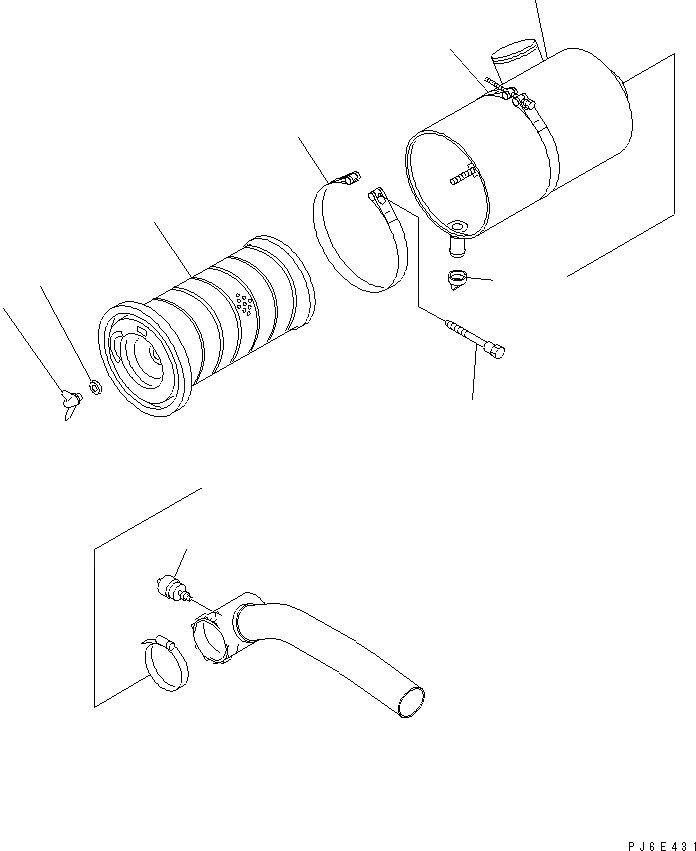 PJ6E431