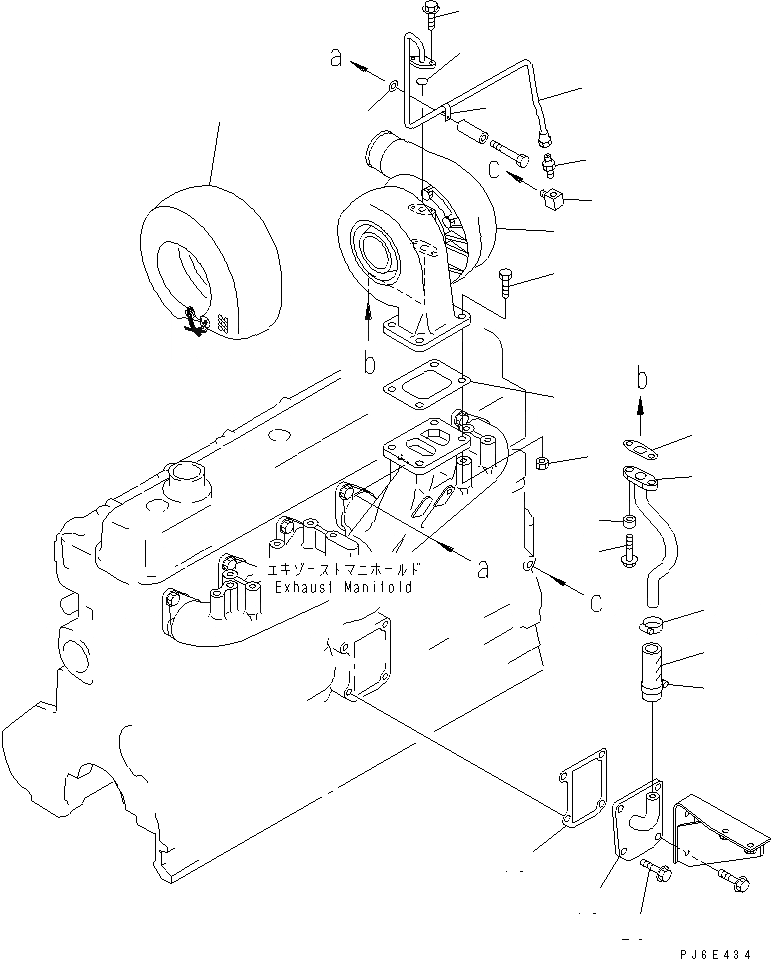 a
c
b
b
a
c
エキゾーストマニホールド
Exhaust Manifold
PJ6E434