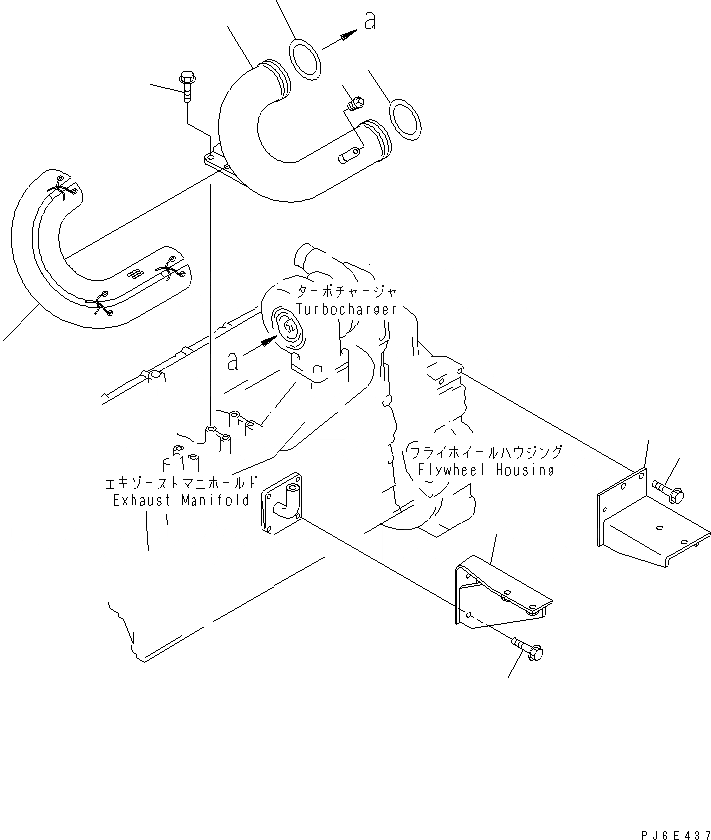 a

ターボチャージャ
Turbocharger

a

フライホイールハウジング
Flywheel Housing

エキゾーストマニホールド
Exhaust Manifold

PJ6E437