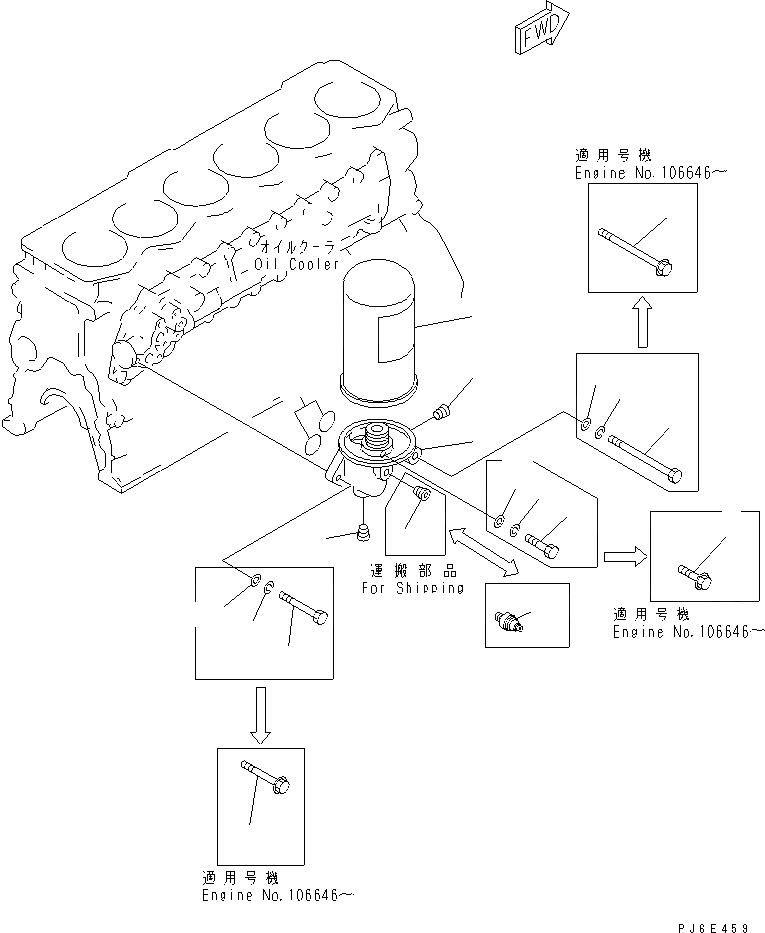 FWD

適用号機
Engine No.106646~

オイルクーラ
Oil Cooler

運搬部品
For Shipping

適用号機
Engine No.106646~

適用号機
Engine No.106646~

PJ6E459