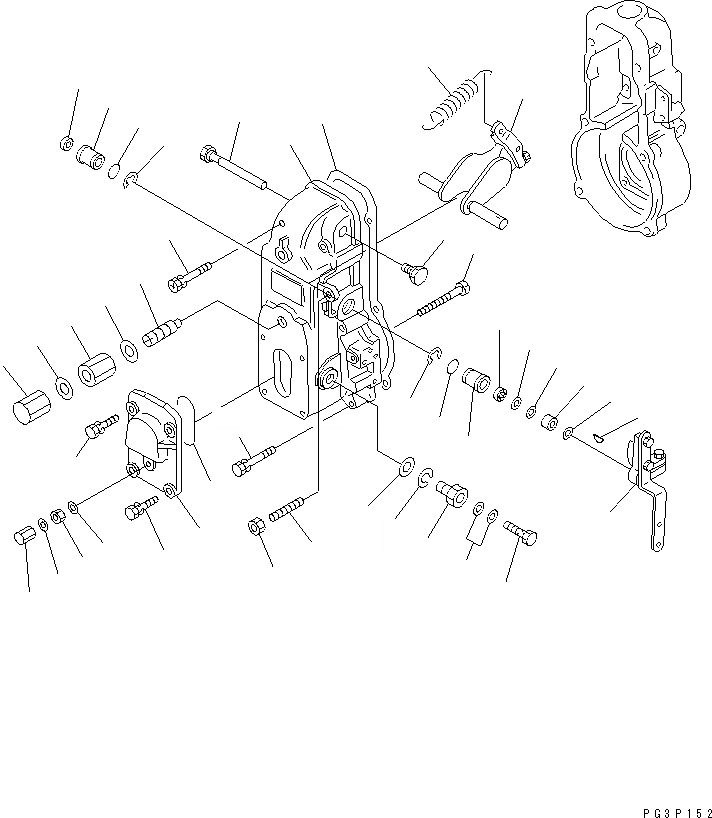 PG3P152