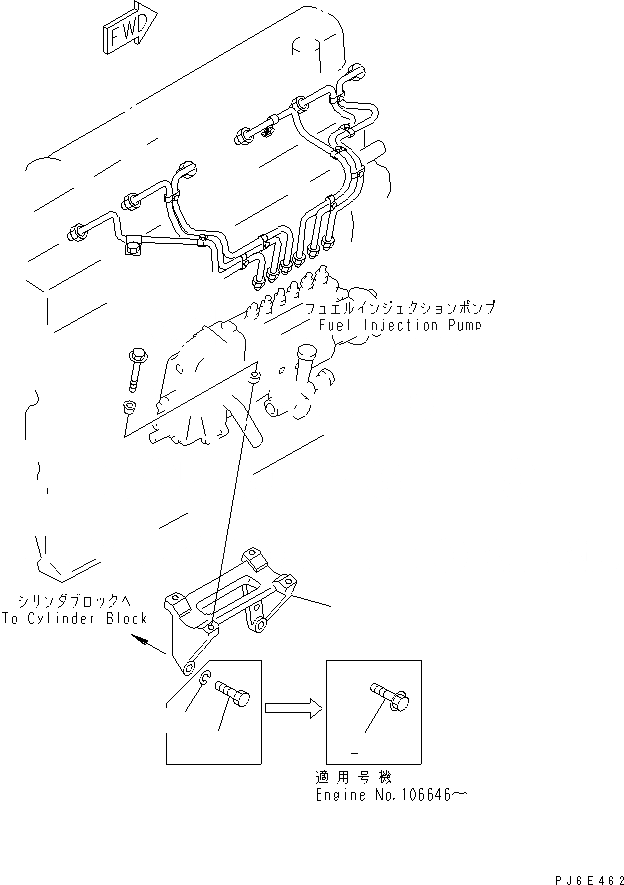 FWD

フュエルインジェクションポンプ
Fuel Injection Pump

シリンダブロックへ
To Cylinder Block

適用号機
Engine No.106646～

PJ6E462