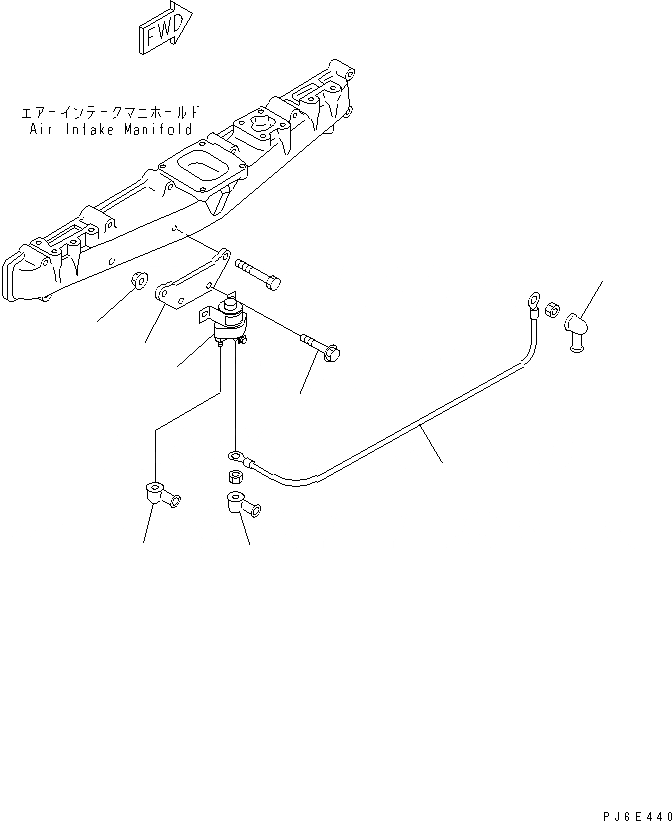 FWD

エアーインテークマニホールド
Air Intake Manifold

PJ6E440